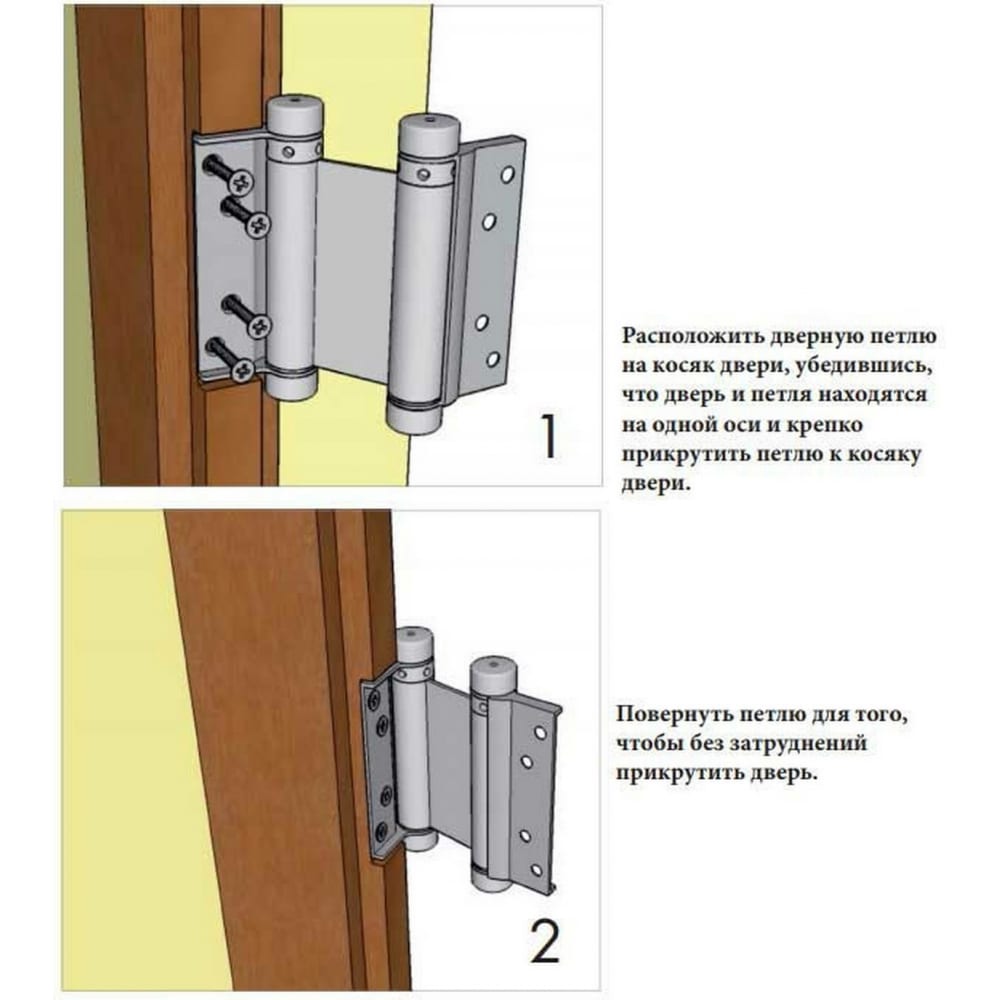 1

Расположить дверную петлю на косяк двери, убедившись, что дверь и петля находятся на одной оси и крепко прикрутить петлю к косяку двери.

2

Повернуть петлю для того, чтобы без затруднений прикрутить дверь.